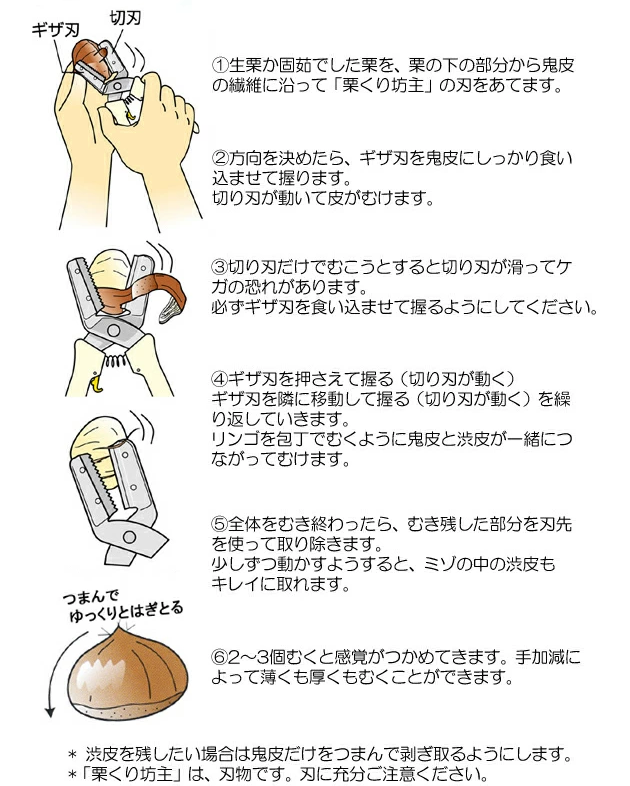 ギザ刃
切刃

①生栗か固茹でした栗を、栗の下の部分から鬼皮の繊維に沿って「栗くり坊主」の刃をあてます。

②方向を決めたら、ギザ刃を鬼皮にしっかり食い込ませて握ります。
切り刃が動いて皮がむけます。

③切り刃だけでむこうとすると切り刃が滑ってケガの恐れがあります。
必ずギザ刃を食い込ませて握るようにしてください。

④ギザ刃を押さえて握る（切り刃が動く）
ギザ刃を隣に移動して握る（切り刃が動く）を繰り返していきます。
リンゴを包丁でむくように鬼皮と渋皮が一緒につながってむけます。

⑤全体をむき終わったら、むき残した部分を刃先を使って取り除きます。
少しずつ動かすようすると、ミゾの中の渋皮もキレイに取れます。

つまんで
ゆっくりとはぎとる

⑥2～3個むくと感覚がつかめてきます。手加減によって薄くも厚くもむくことができます。

＊ 渋皮を残したい場合は鬼皮だけをつまんで剥ぎ取るようにします。
＊「栗くり坊主」は、刃物です。刃に充分ご注意ください。